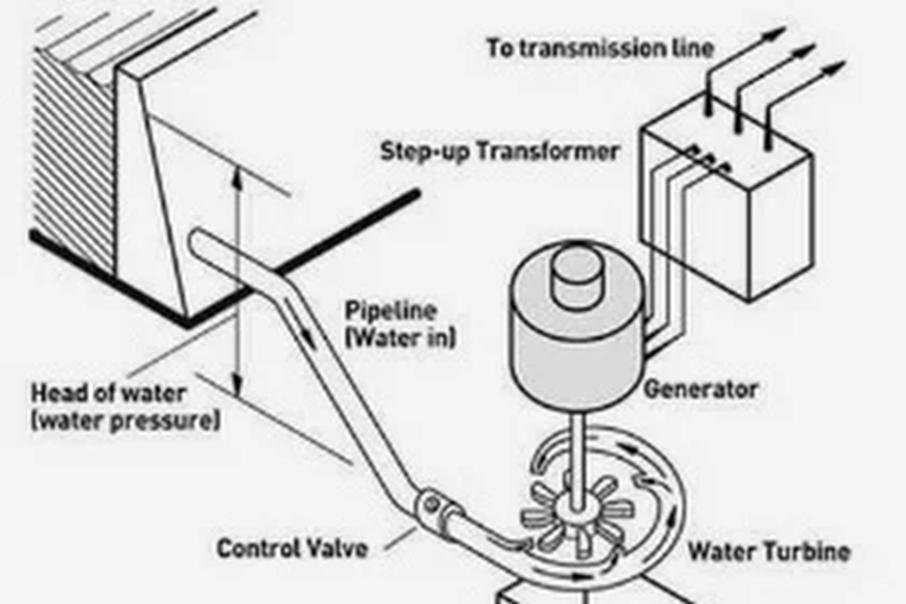 To transmission line

Step-up Transformer

Pipeline
(Water in)

Head of water
(water pressure)

Generator

Control Valve

Water Turbine